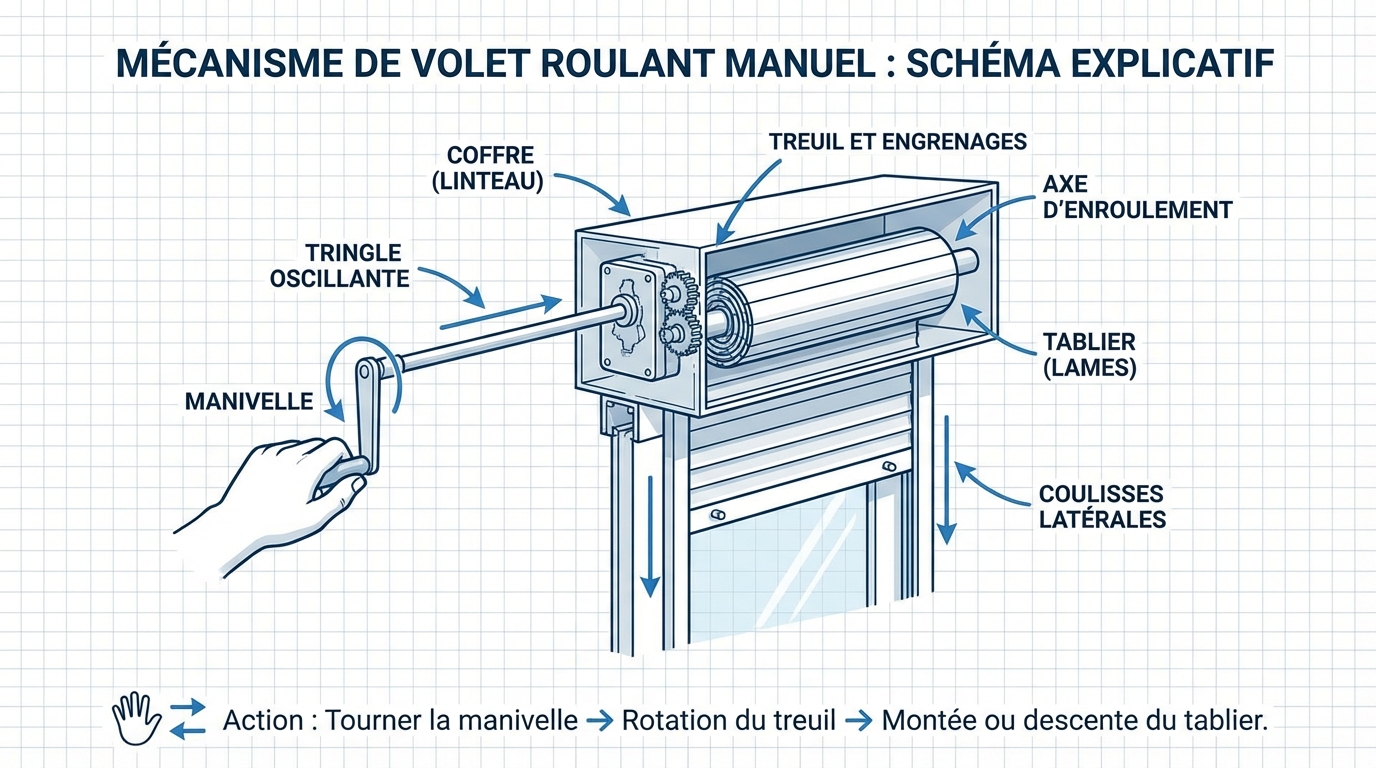 MÉCANISME DE VOLET ROULANT MANUEL : SCHÉMA EXPLICATIF

COFFRE (LINTEAU)

TREUIL ET ENGRENAGES

AXE D'ENROULEMENT

TRINGLE OSCILLANTE

TABLIER (LAMES)

MANIVELLE

COULISSES LATÉRALES

Action : Tourner la manivelle → Rotation du treuil → Montée ou descente du tablier.