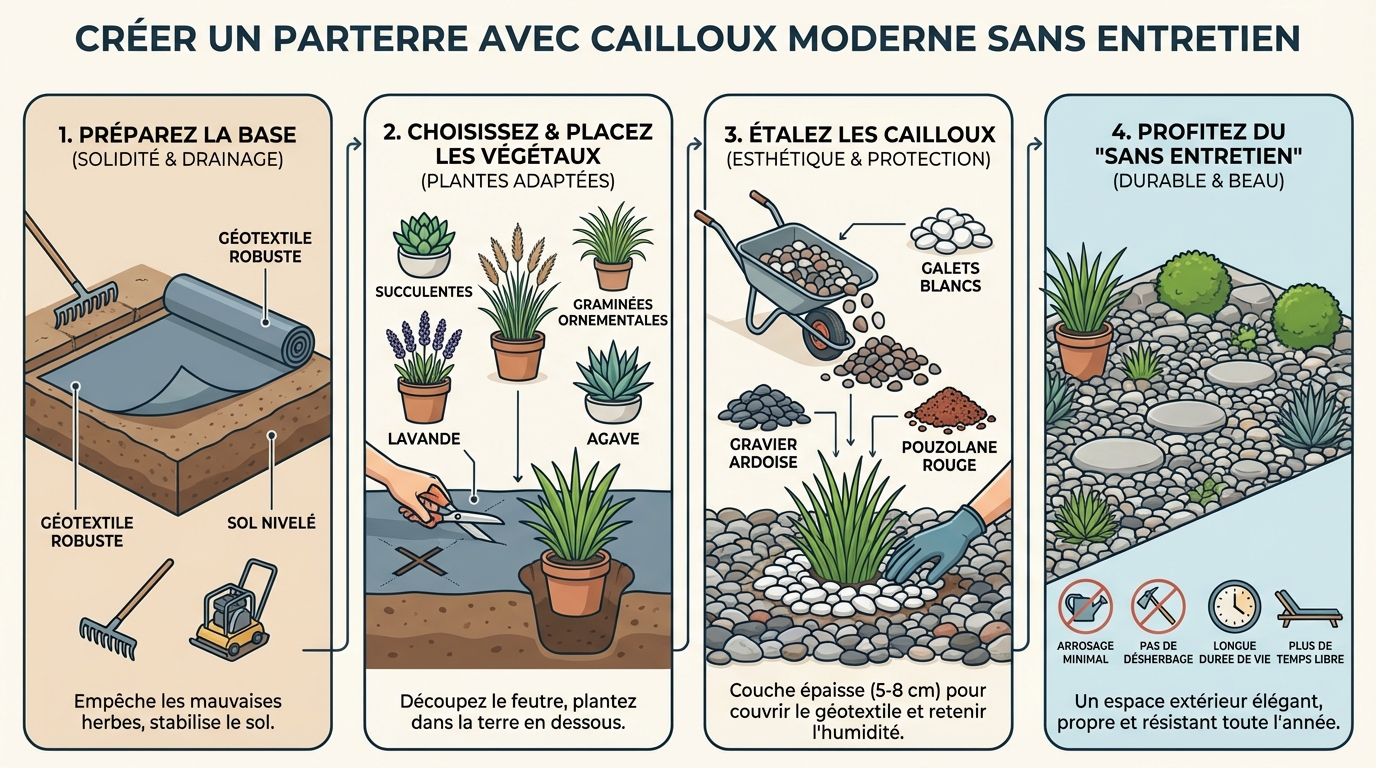 CRÉER UN PARTERRE AVEC CAILLOUX MODERNE SANS ENTRETIEN

1. PRÉPAREZ LA BASE
(SOLIDITÉ & DRAINAGE)

GÉOTEXTILE ROBUSTE

GÉOTEXTILE ROBUSTE

SOL NIVELÉ

Empêche les mauvaises herbes, stabilise le sol.

2. CHOISISSEZ & PLACEZ LES VÉGÉTAUX
(PLANTES ADAPTÉES)

SUCCULENTES

GRAMINÉES ORNEMENTALES

LAVANDE

AGAVE

Découpez le feutre, plantez dans la terre en dessous.

3. ÉTALEZ LES CAILLOUX
(ESTHÉTIQUE & PROTECTION)

GALETS BLANCS

GRAVIER ARDOISE

POUZOLANE ROUGE

Couche épaisse (5-8 cm) pour couvrir le géotextile et retenir l'humidité.

4. PROFITEZ DU "SANS ENTRETIEN"
(DURABLE & BEAU)

ARROSAGE MINIMAL

PAS DE DÉSHERBAGE

LONGUE DUREE DE VIE

PLUS DE TEMPS LIBRE

Un espace extérieur élégant, propre et résistant toute l'année.