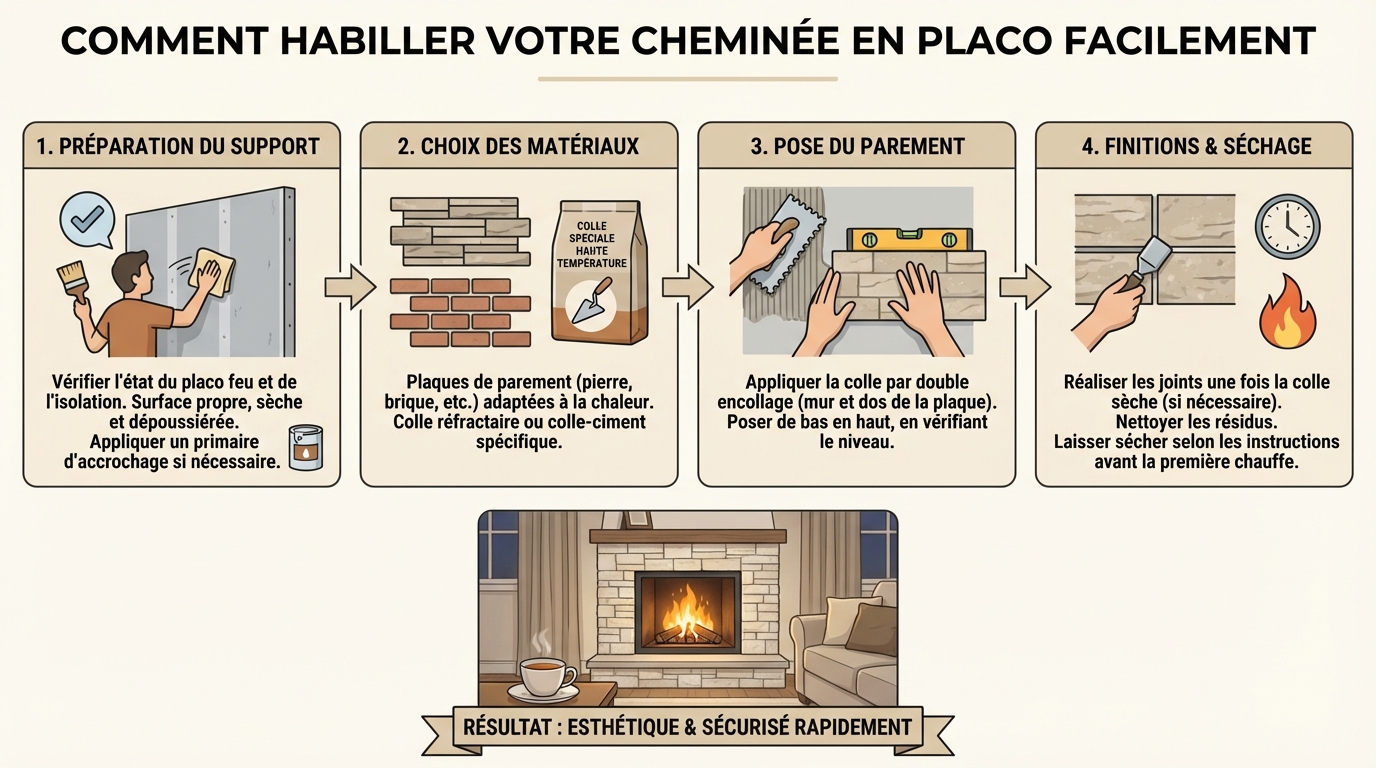 COMMENT HABILLER VOTRE CHEMINÉE EN PLACO FACILEMENT

1. PRÉPARATION DU SUPPORT

Vérifier l'état du placo feu et de l'isolation. Surface propre, sèche et dépoussiérée.
Appliquer un primaire d'accrochage si nécessaire.

2. CHOIX DES MATÉRIAUX

COLLE SPÉCIALE HAUTE TEMPÉRATURE

Plaques de parement (pierre, brique, etc.) adaptées à la chaleur.
Colle réfractaire ou colle-ciment spécifique.

3. POSE DU PAREMENT

Appliquer la colle par double encollage (mur et dos de la plaque).
Poser de bas en haut, en vérifiant le niveau.

4. FINITIONS & SÉCHAGE

Réaliser les joints une fois la colle sèche (si nécessaire).
Nettoyer les résidus.
Laisser sécher selon les instructions avant la première chauffe.

RÉSULTAT : ESTHÉTIQUE & SÉCURISÉ RAPIDEMENT