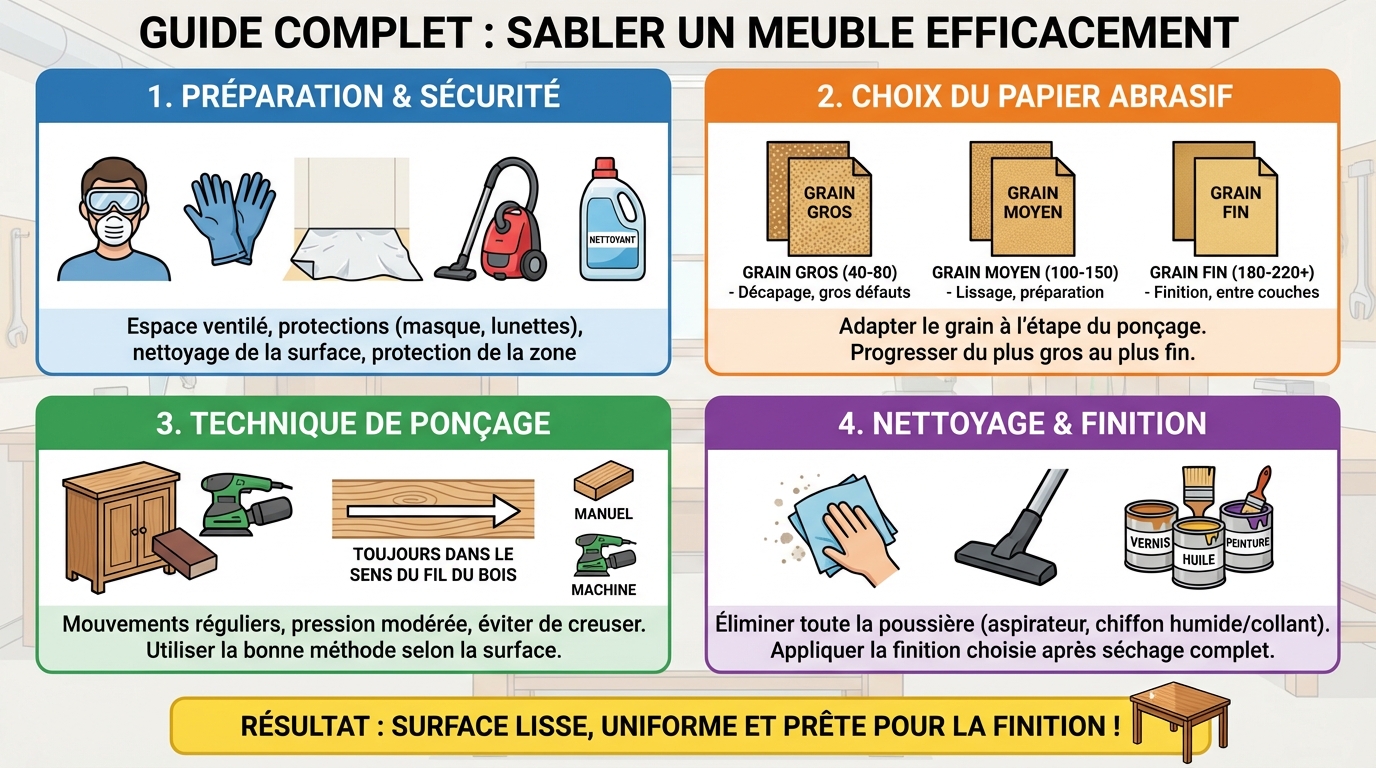 GUIDE COMPLET : SABLER UN MEUBLE EFFICACEMENT

1. PRÉPARATION & SÉCURITÉ

NETTOYANT

Espace ventilé, protections (masque, lunettes), nettoyage de la surface, protection de la zone

2. CHOIX DU PAPIER ABRASIF

GRAIN GROS

GRAIN MOYEN

GRAIN FIN

GRAIN GROS (40-80)
- Décapage, gros défauts

GRAIN MOYEN (100-150)
- Lissage, préparation

GRAIN FIN (180-220+)
- Finition, entre couches

Adapter le grain à l'étape du ponçage. Progresser du plus gros au plus fin.

3. TECHNIQUE DE PONÇAGE

TOUJOURS DANS LE SENS DU FIL DU BOIS

MANUEL

MACHINE

Mouvements réguliers, pression modérée, éviter de creuser. Utiliser la bonne méthode selon la surface.

4. NETTOYAGE & FINITION

VERNIS

HUILE

PEINTURE

Éliminer toute la poussière (aspirateur, chiffon humide/collant). Appliquer la finition choisie après séchage complet.

RÉSULTAT : SURFACE LISSE, UNIFORME ET PRÊTE POUR LA FINITION !