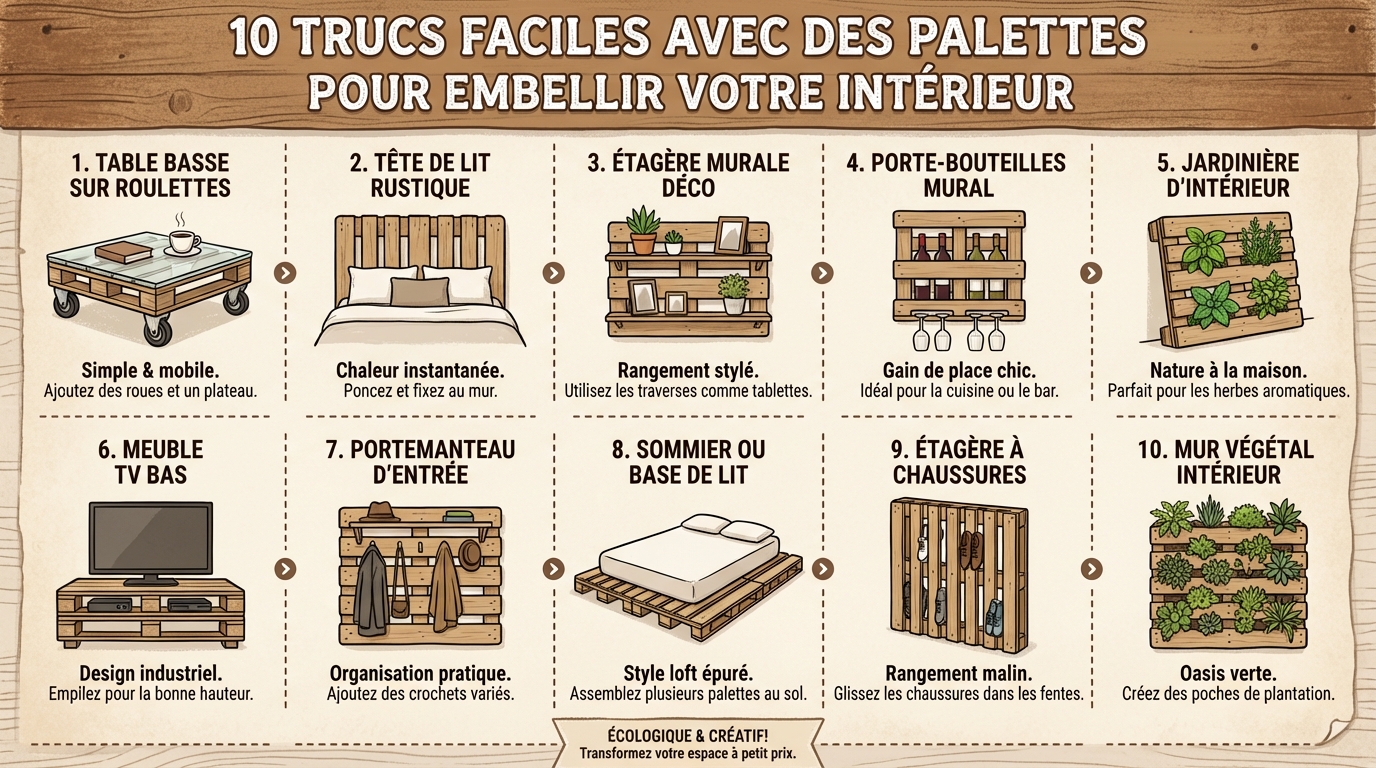 10 TRUCS FACILES AVEC DES PALETTES POUR EMBELLIR VOTRE INTÉRIEUR

1. TABLE BASSE SUR ROULETTES

Simple & mobile.
Ajoutez des roues et un plateau.

2. TÊTE DE LIT RUSTIQUE

Chaleur instantanée.
Poncez et fixez au mur.

3. ÉTAGÈRE MURALE DÉCO

Rangement stylé.
Utilisez les traverses comme tablettes.

4. PORTE-BOUTEILLES MURAL

Gain de place chic.
Idéal pour la cuisine ou le bar.

5. JARDINIÈRE D'INTÉRIEUR

Nature à la maison.
Parfait pour les herbes aromatiques.

6. MEUBLE TV BAS

Design industriel.
Empilez pour la bonne hauteur.

7. PORTEMANTEAU D'ENTRÉE

Organisation pratique.
Ajoutez des crochets variés.

8. SOMMIER OU BASE DE LIT

Style loft épuré.
Assemblez plusieurs palettes au sol.

9. ÉTAGÈRE À CHAUSSURES

Rangement malin.
Glissez les chaussures dans les fentes.

10. MUR VÉGÉTAL INTÉRIEUR

Oasis verte.
Créez des poches de plantation.

ÉCOLOGIQUE & CRÉATIF!
Transformez votre espace à petit prix.